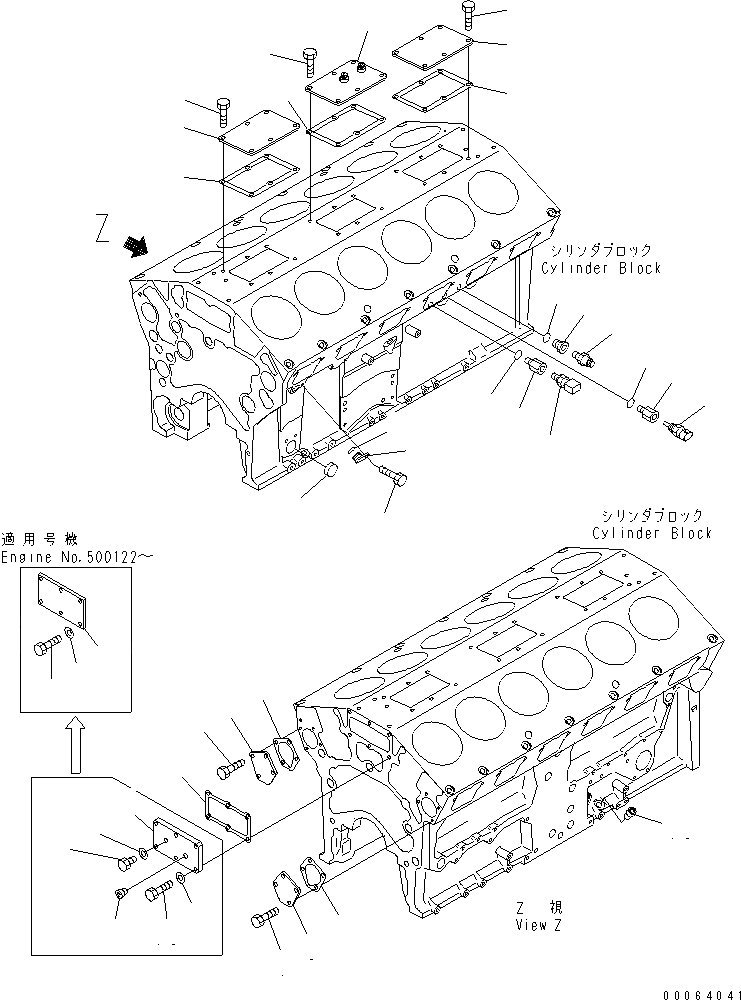 Z

シリンダブロック
Cylinder Block

適用号機
Engine No.500122～

シリンダブロック
Cylinder Block

Z 視
View Z

00064041