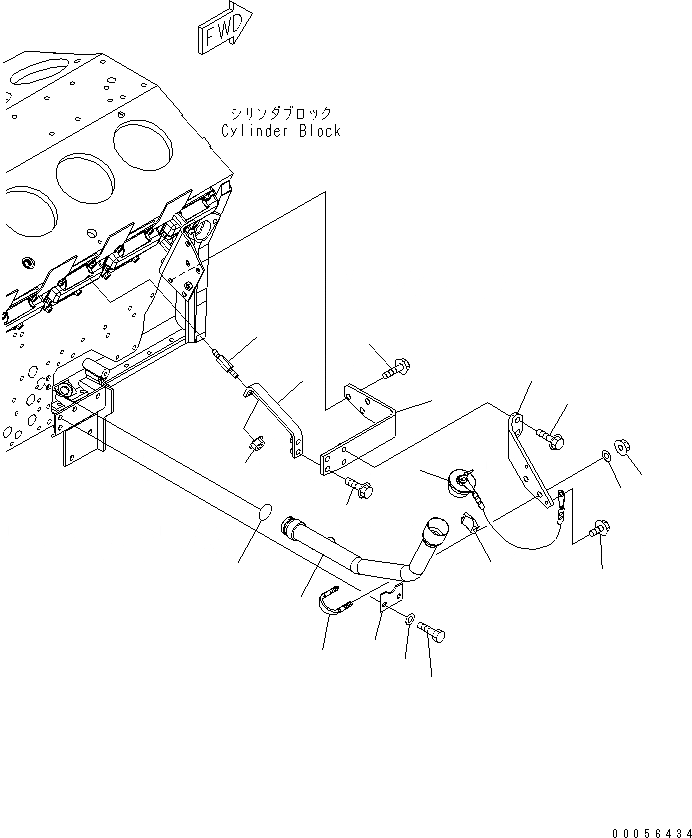 FWD

シリンダブロック
Cylinder Block

00056434