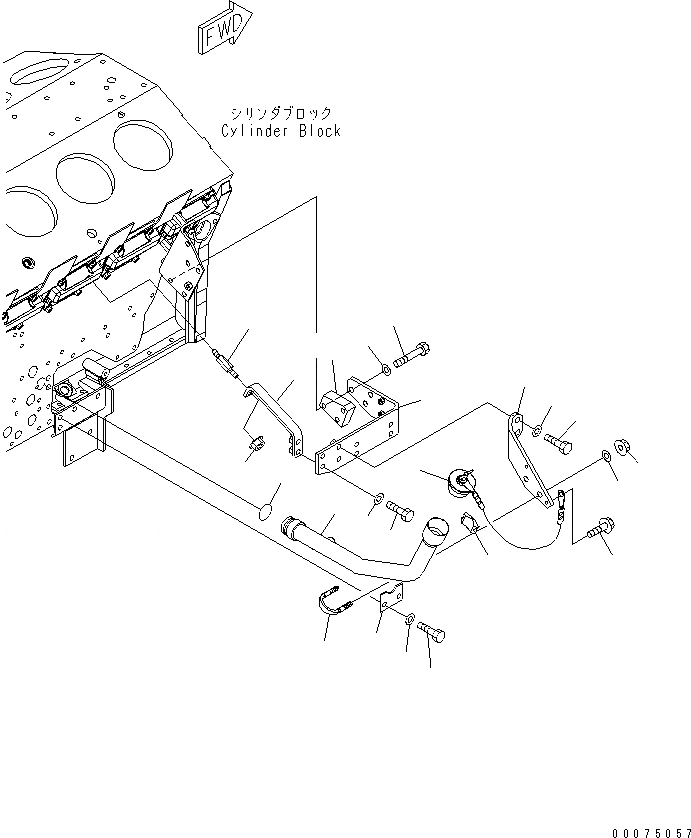 FWD

シリンダブロック
Cylinder Block

00075057