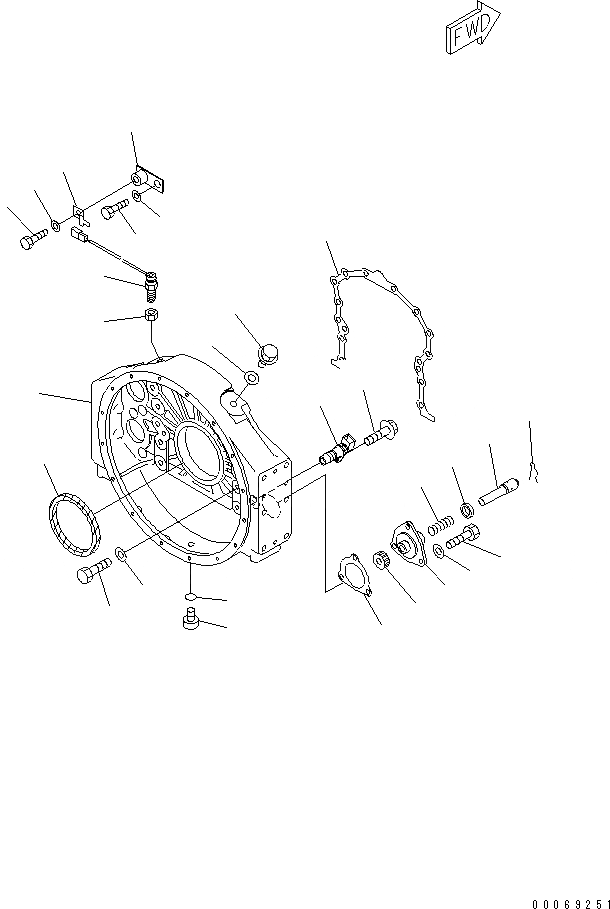 FWD

00069251