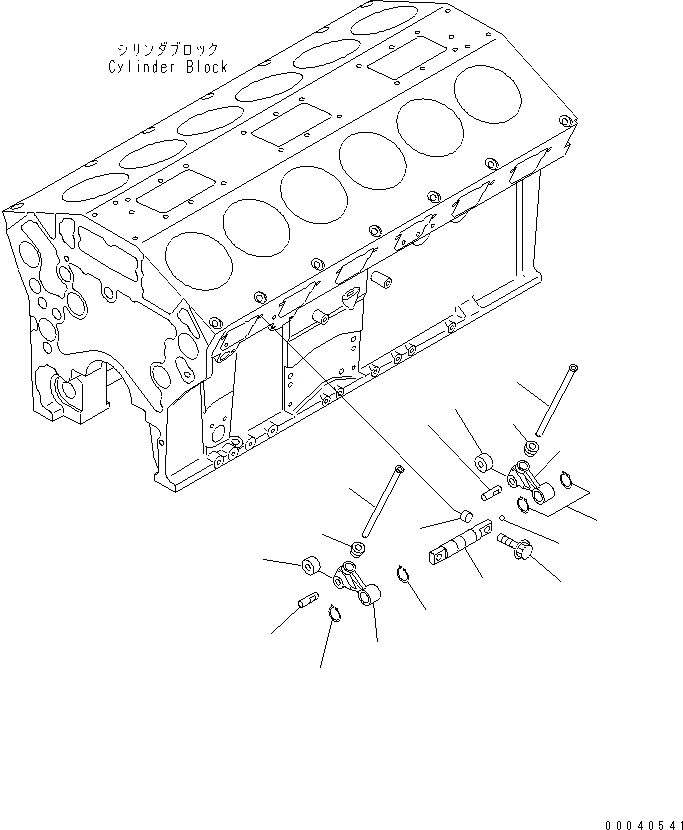 シリンダブロック
Cylinder Block

00040541