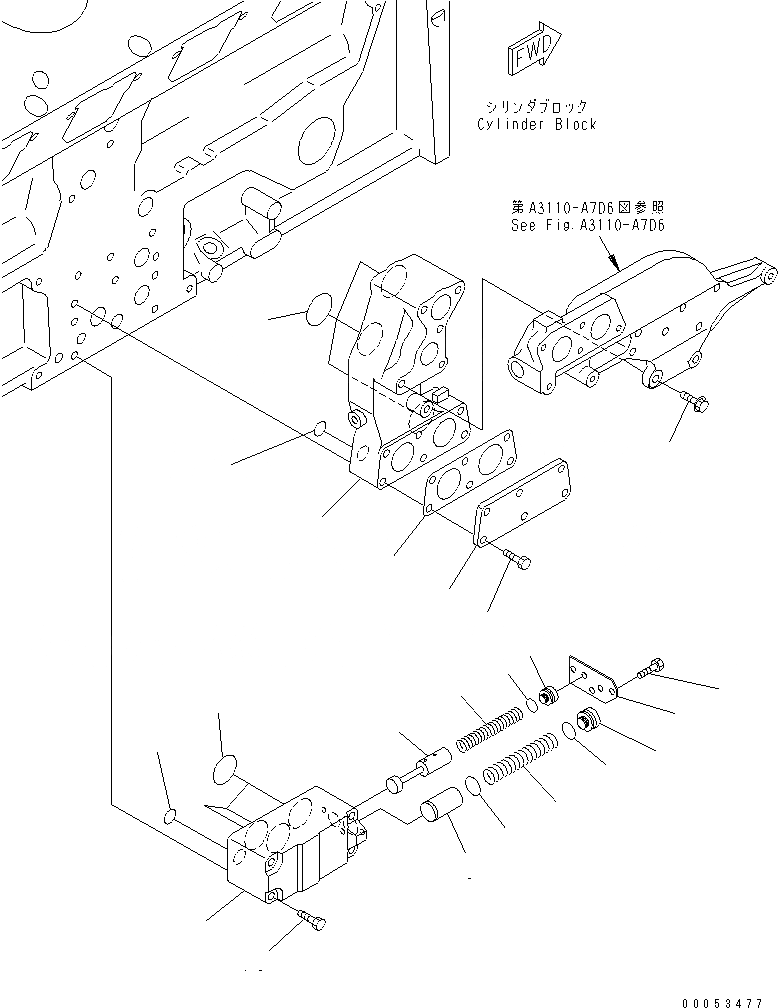 FWD

シリンダブロック
Cylinder Block

第A3110-A7D6図参照
See Fig.A3110-A7D6

00053477