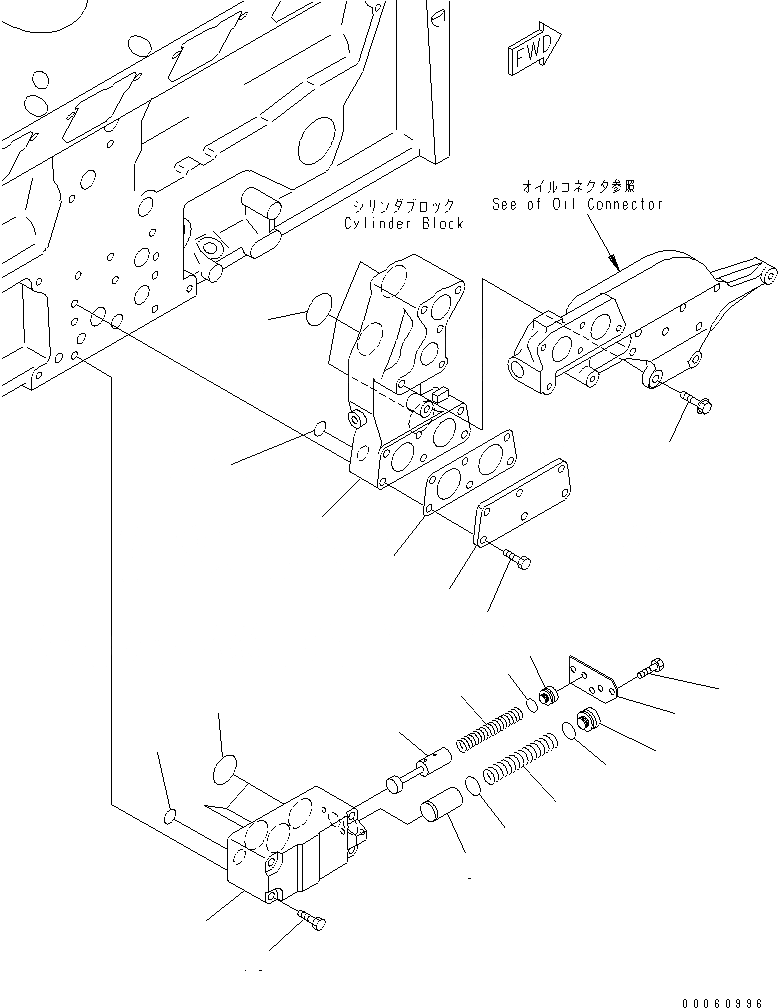 FWD

オイルコネクタ参照
See of Oil Connector

シリンダブロック
Cylinder Block

00060996