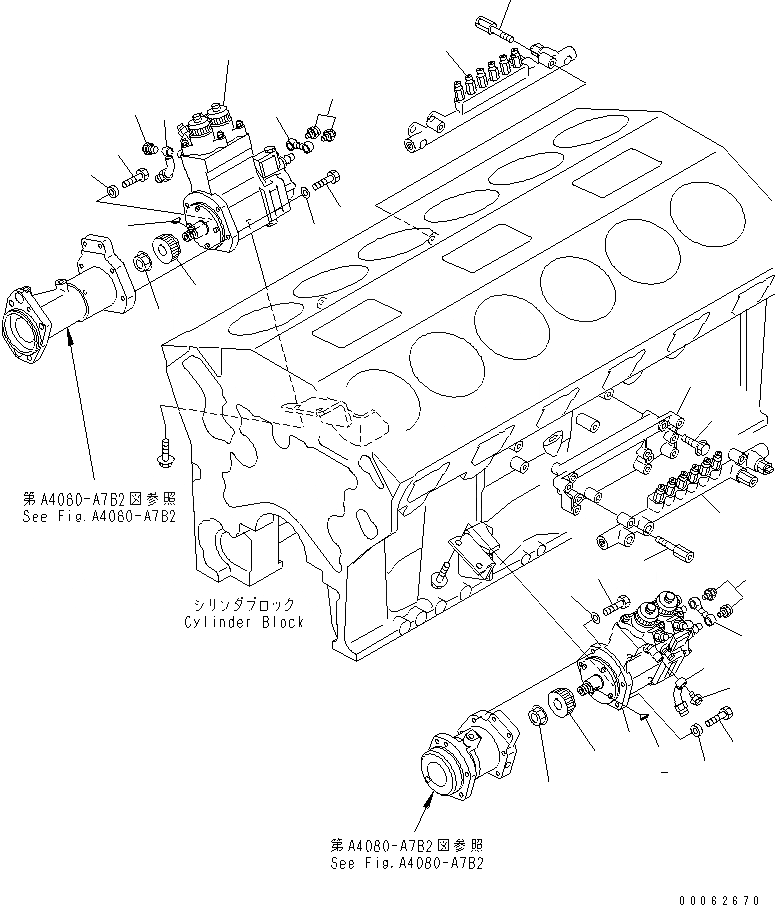 第A4060-A7B2図参照
See Fig.A4060-A7B2

シリンダブロック
Cylinder Block

第A4080-A7B2図参照
See Fig.A4080-A7B2

00062670