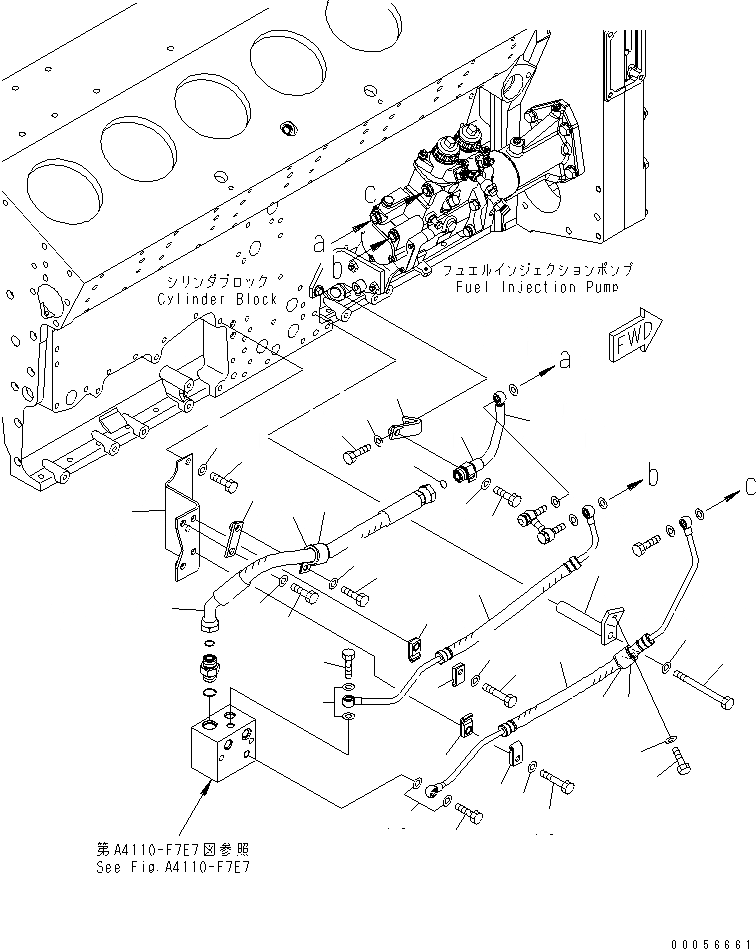 c
a
b
シリンダブロック
Cylinder Block
フュエルインジェクションポンプ
Fuel Injection Pump
FWD
a
b
c
第A4110-F7E7図参照
See Fig.A4110-F7E7
00056661