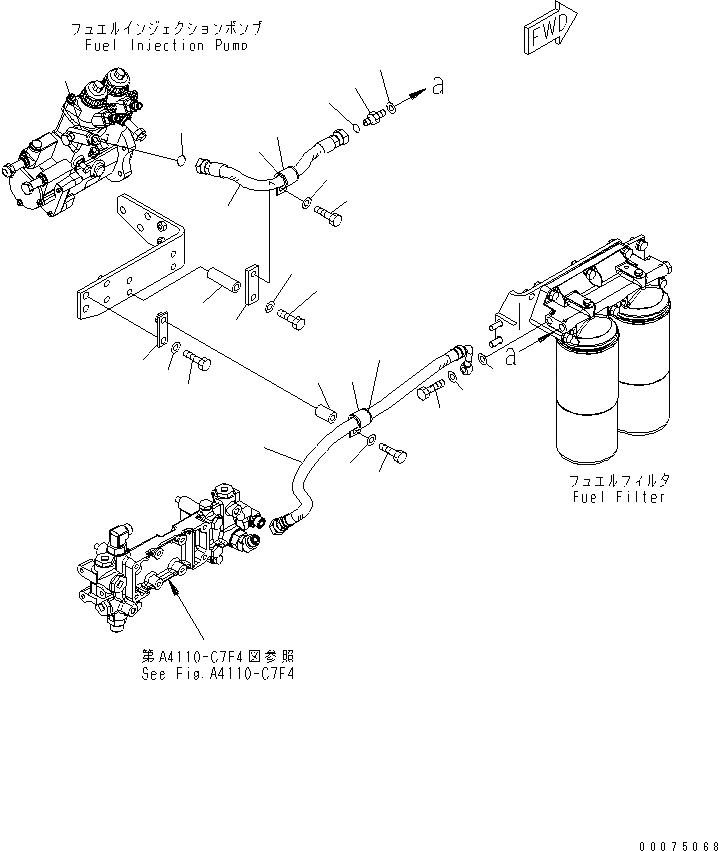 フュエルインジェクションポンプ
Fuel Injection Pump

FWD

a

a

フュエルフィルタ
Fuel Filter

第A4110-C7F4図参照
See Fig.A4110-C7F4

00075068