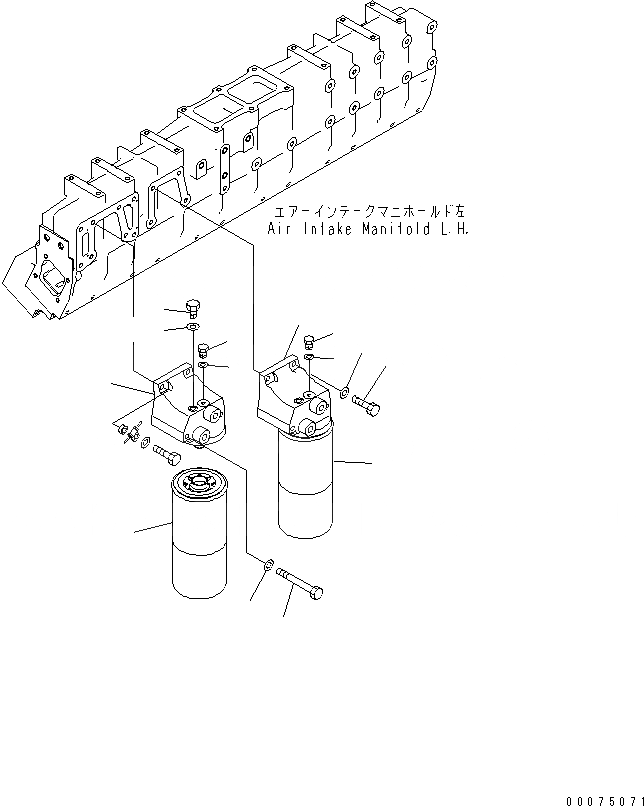 エアーインテークマニホールド左
Air Intake Manifold L.H.

00075071