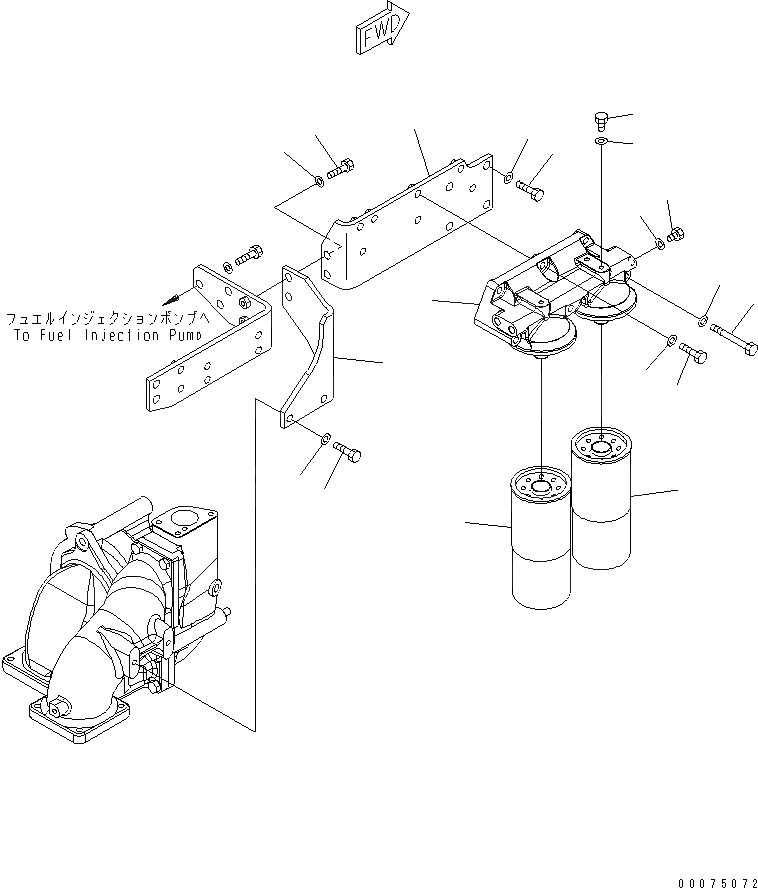 FWD

フュエルインジェクションポンプへ
To Fuel Injection Pump

00075072