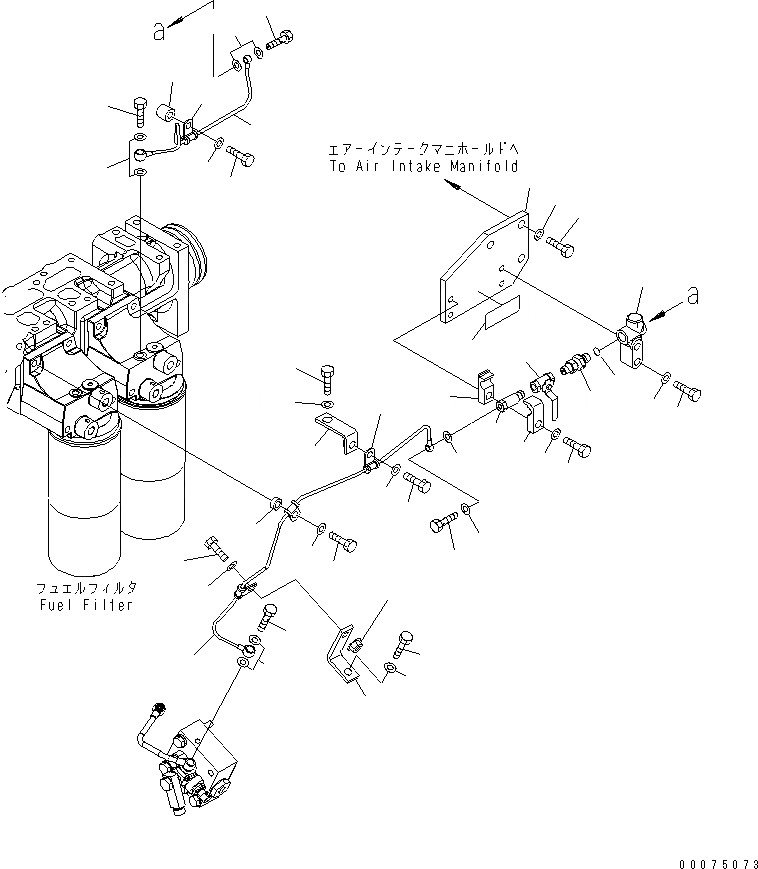 a

エアーインテークマニホールドへ
To Air Intake Manifold

a

フュエルフィルタ
Fuel Filter

00075073