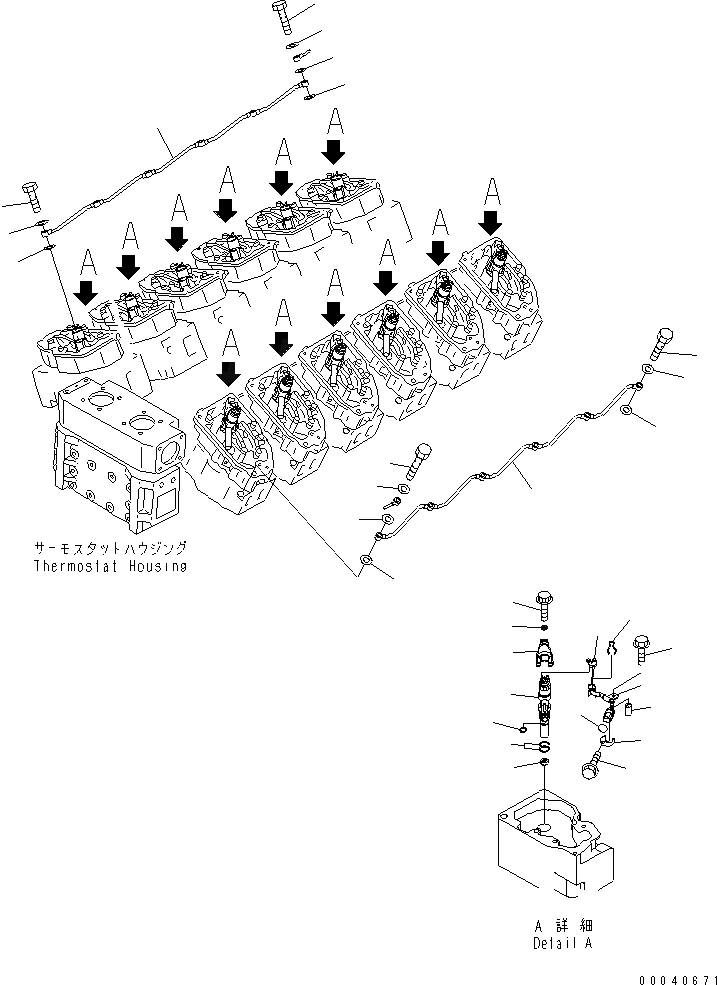 A
A
A
A
A
A
A
A
A
A
A
A

サーモスタットハウジング
Thermostat Housing

A 詳細
Detail A

00040671