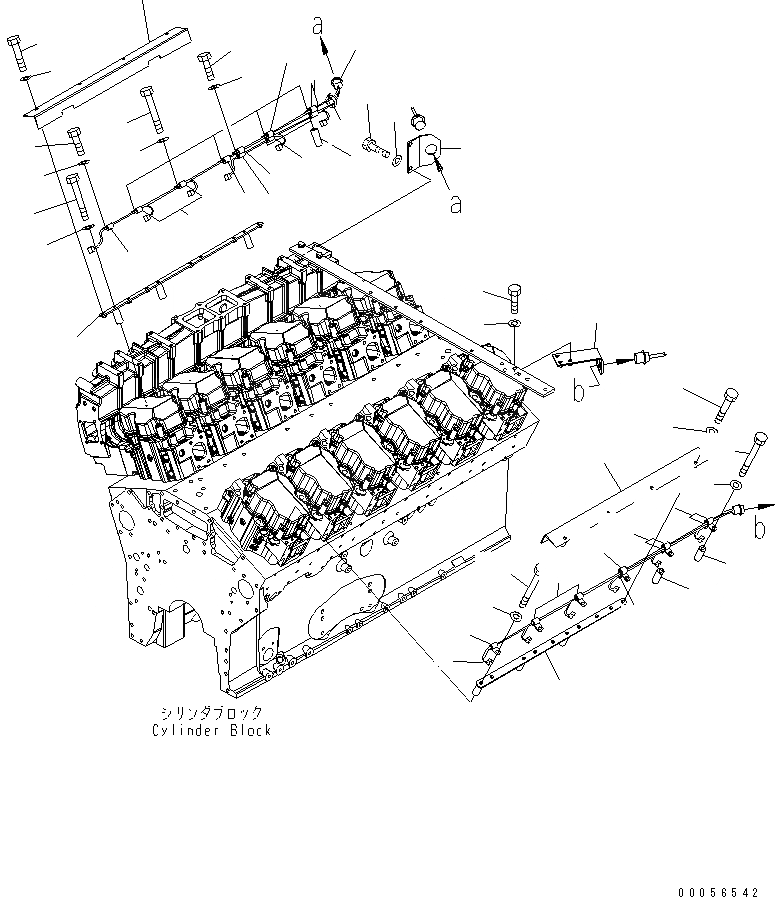 a

a

b

b

シリンダブロック
Cylinder Block

00056542