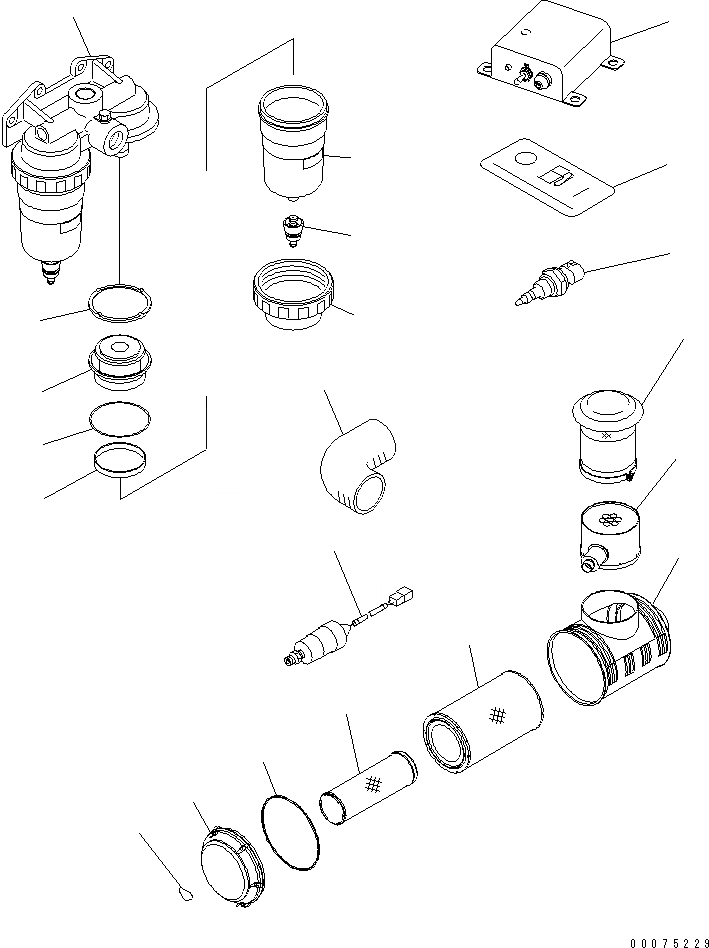 00075229