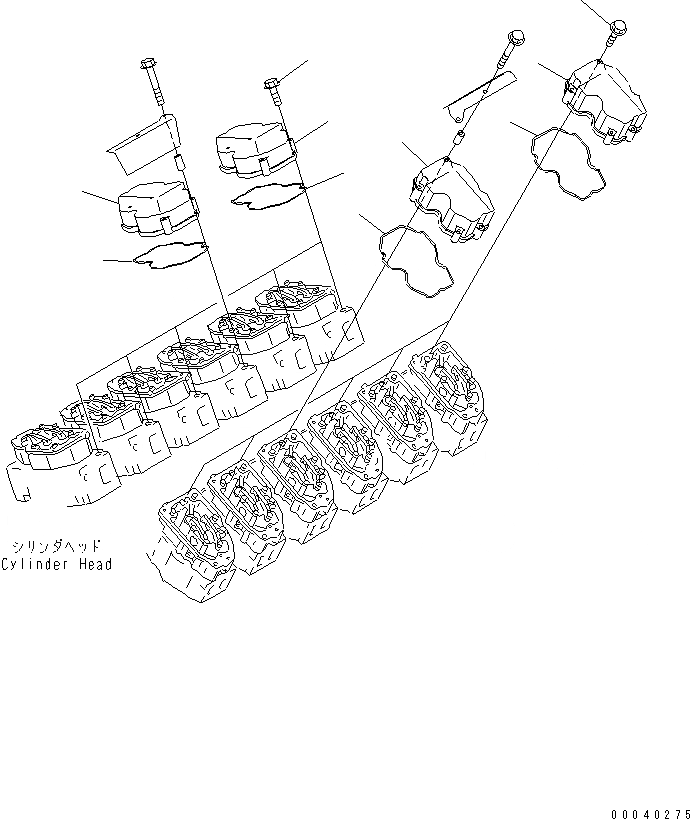 シリンダヘッド
Cylinder Head

00040275