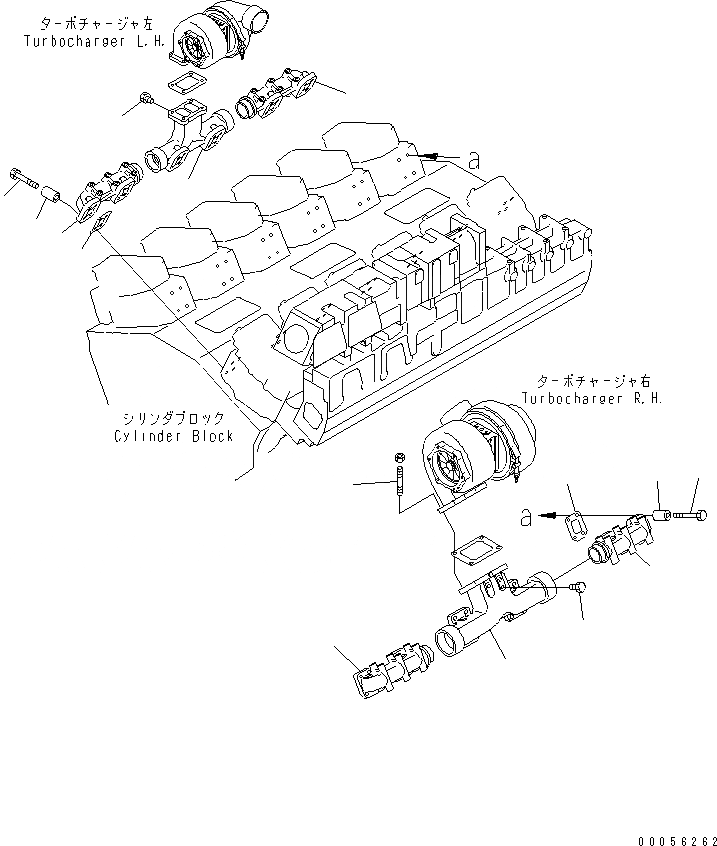 ターボチャージャ左
Turbocharger L.H.

a

シリンダブロック
Cylinder Block

ターボチャージャ右
Turbocharger R.H.

a

00056262