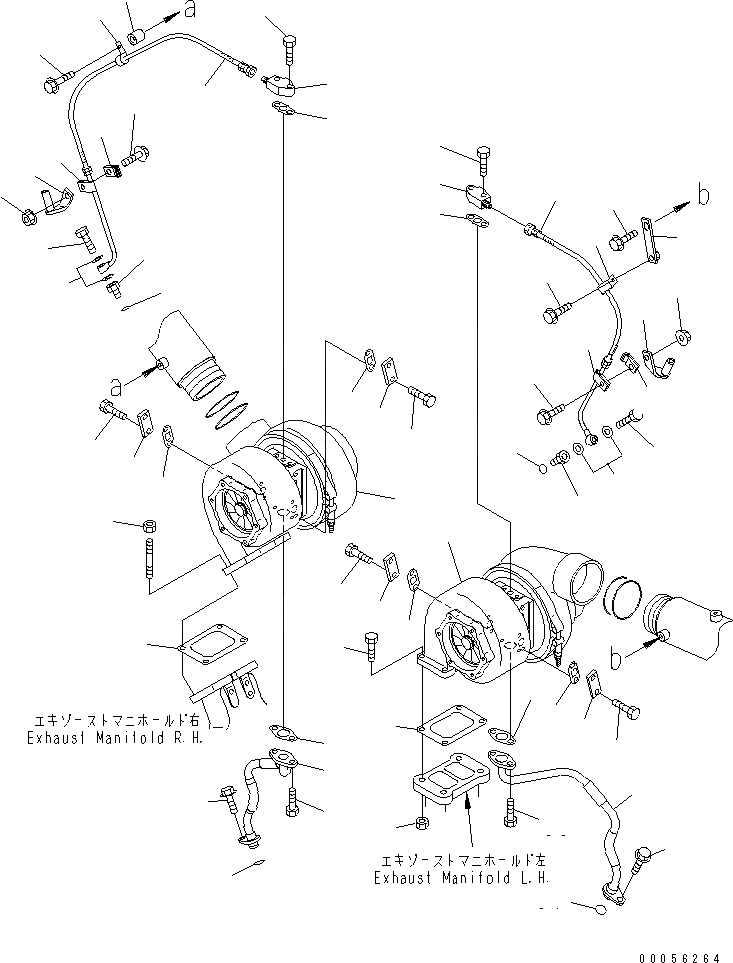 a

b

a

b

エキゾーストマニホールド右
Exhaust Manifold R.H.

エキゾーストマニホールド左
Exhaust Manifold L.H.

00056264