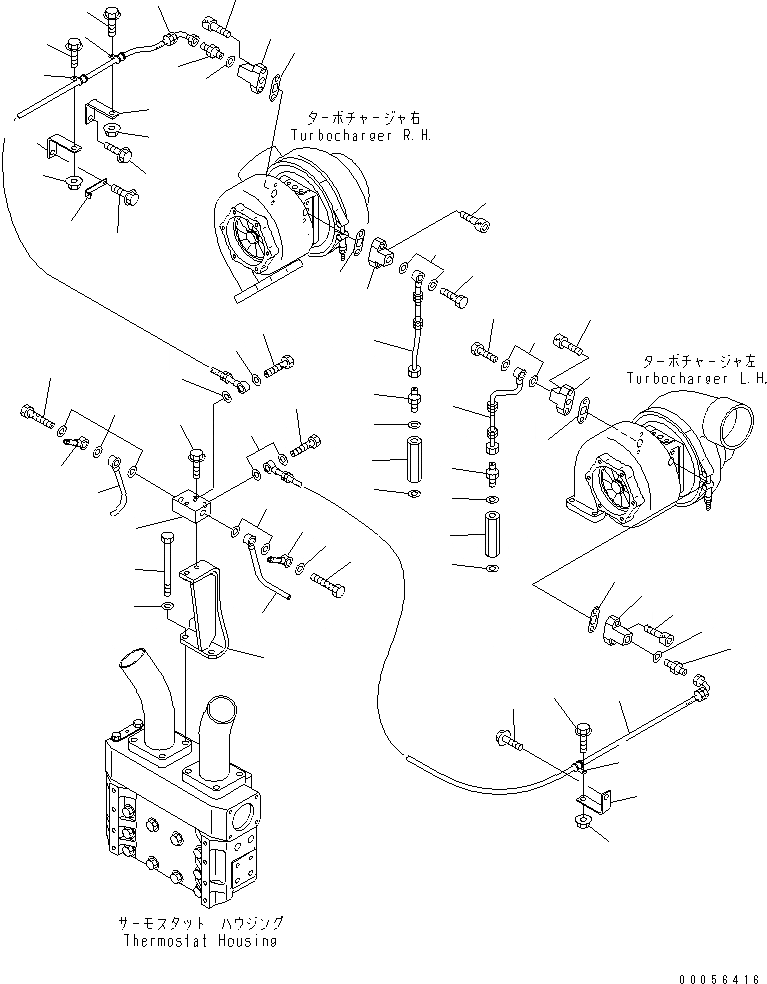 ターボチャージャ右
Turbocharger R.H.

ターボチャージャ左
Turbocharger L.H.

サーモスタット ハウジング
Thermostat Housing

00056416