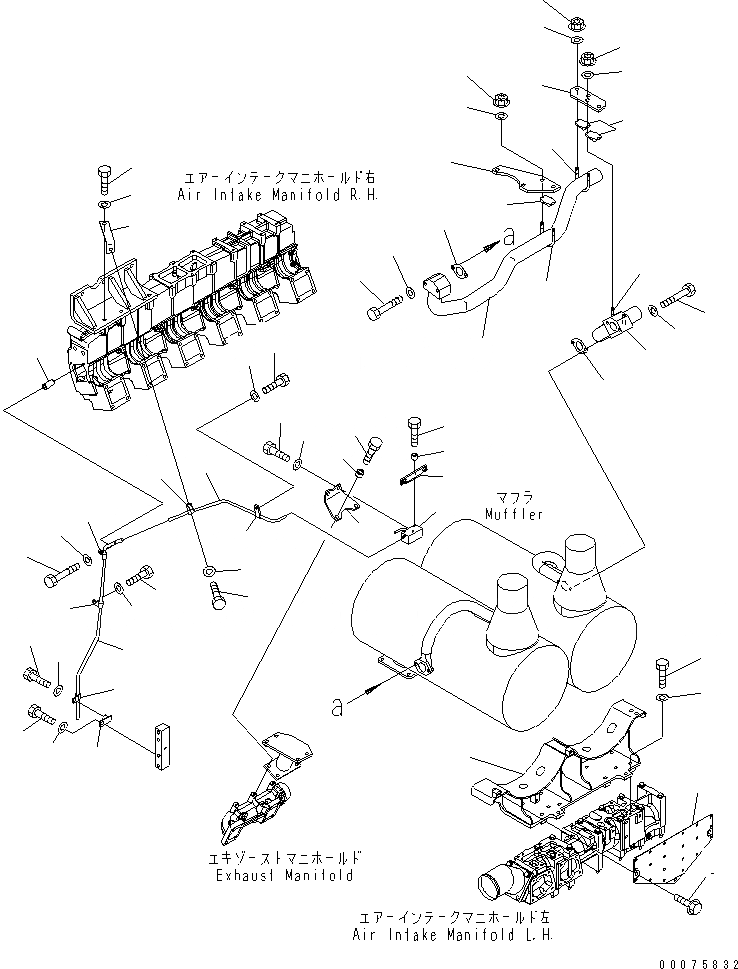 エアーインテークマニホールド右
Air Intake Manifold R.H.

a

マフラ
Muffler

a

エキゾーストマニホールド
Exhaust Manifold

エアーインテークマニホールド左
Air Intake Manifold L.H.

00075832