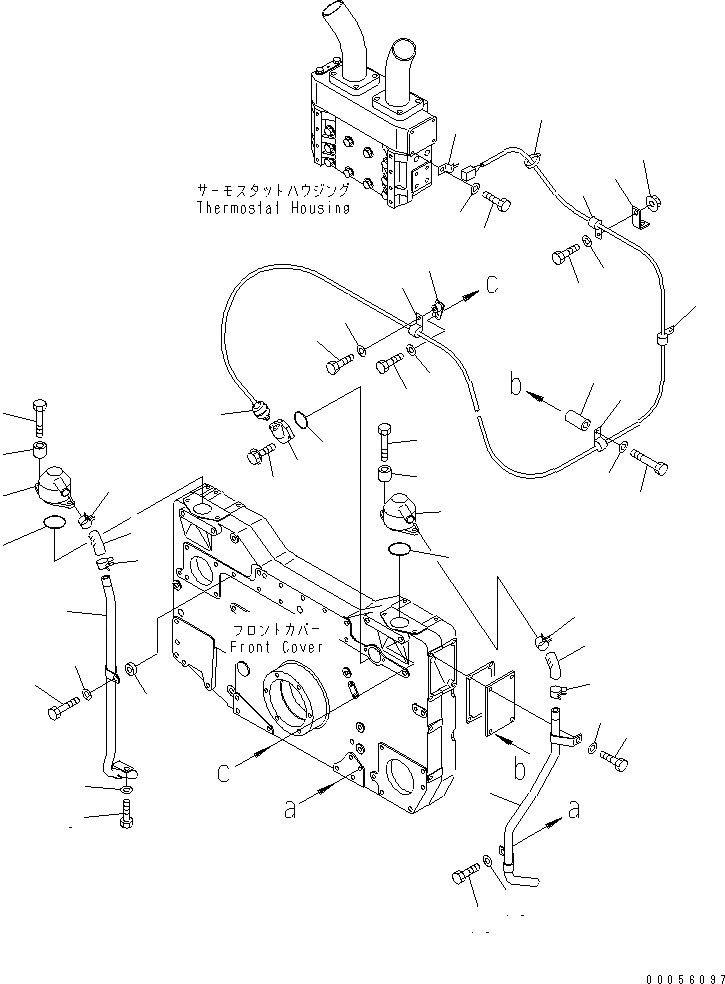 サーモスタットハウジング
Thermostat Housing

c

b

フロントカバー
Front Cover

c

a

b

a

00056097