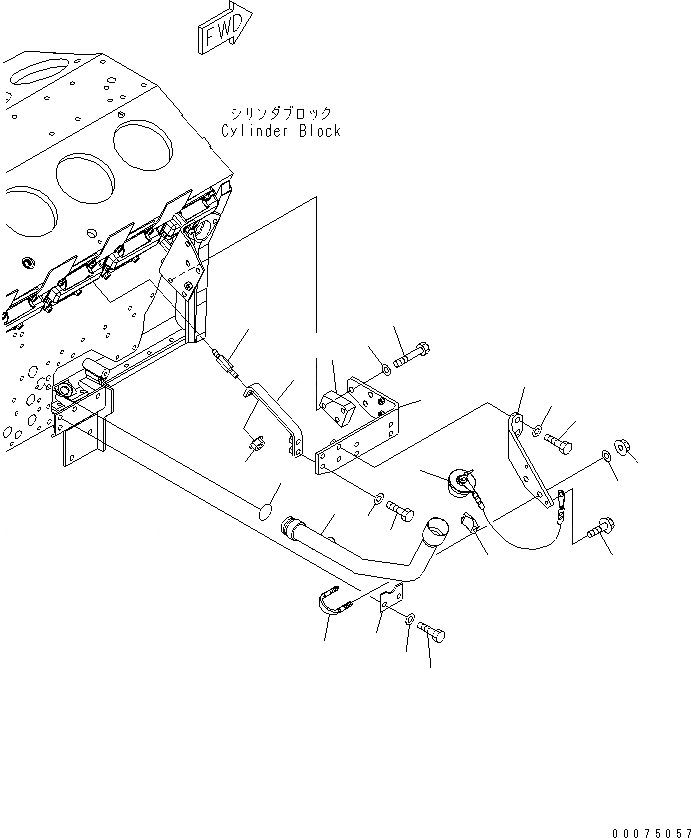 FWD

シリンダブロック
Cylinder Block

00075057