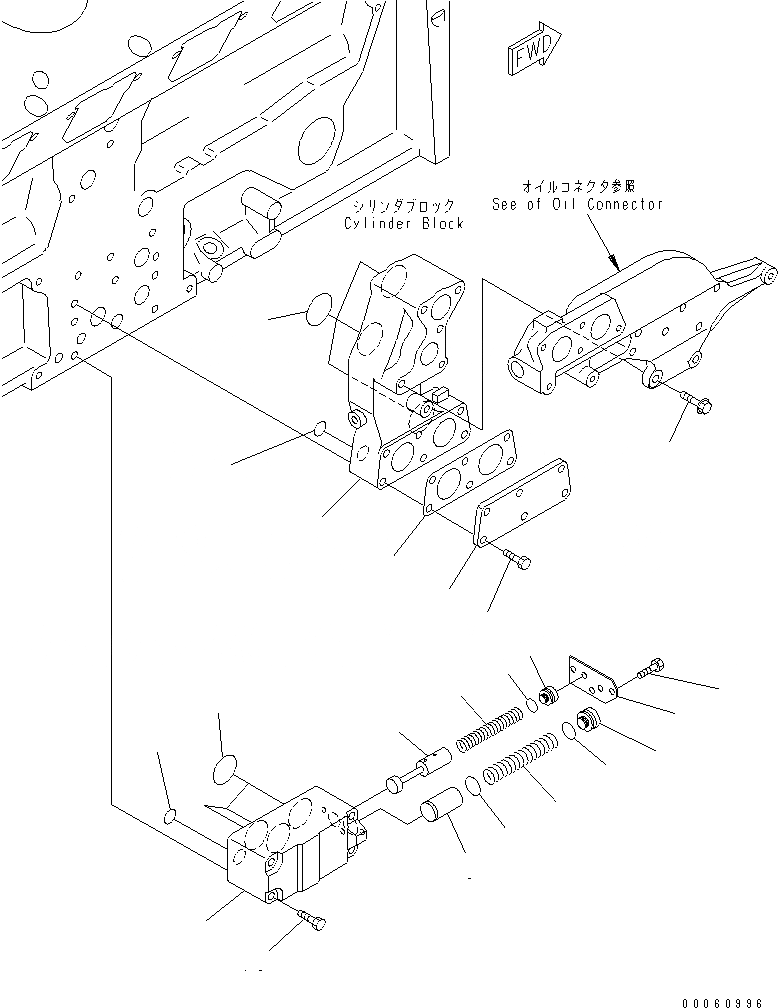 FWD

シリンダブロック
Cylinder Block

オイルコネクタ参照
See of Oil Connector

00060996