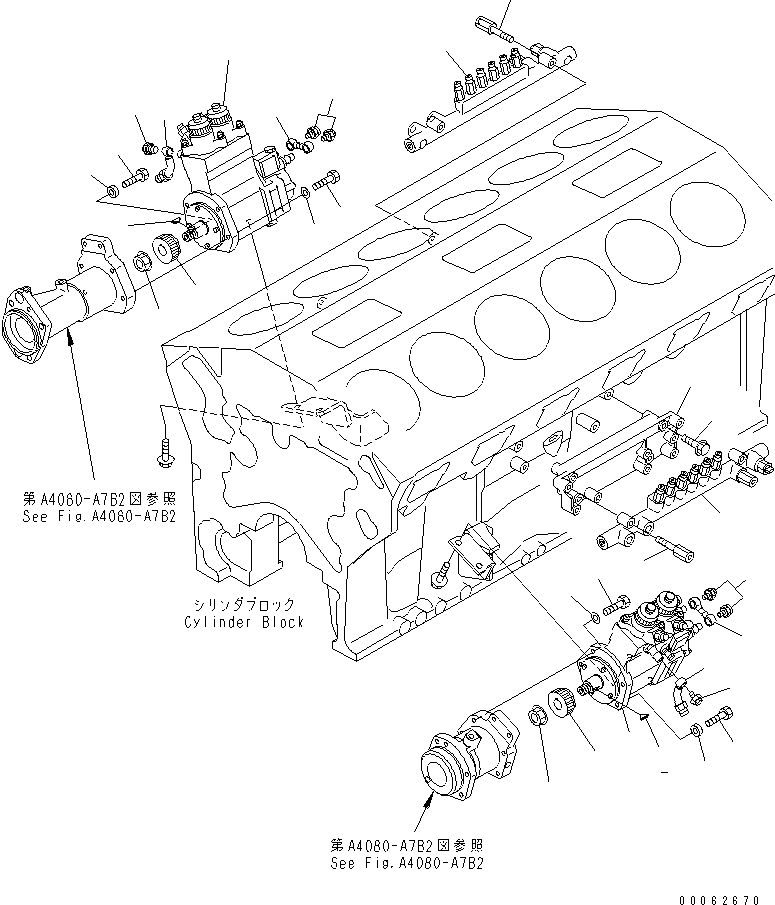 第A4060-A7B2図参照
See Fig.A4060-A7B2

シリンダブロック
Cylinder Block

第A4080-A7B2図参照
See Fig.A4080-A7B2

00062670