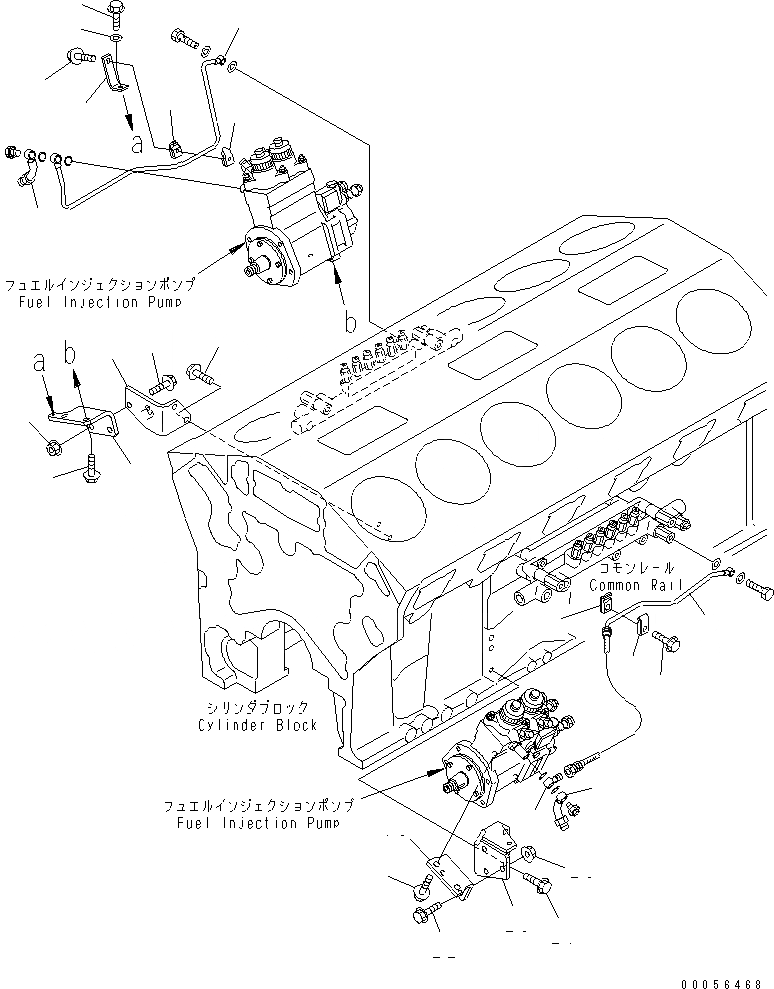 a

フュエルインジェクションポンプ
Fuel Injection Pump

b

a b

コモンレール
Common Rail

シリンダブロック
Cylinder Block

フュエルインジェクションポンプ
Fuel Injection Pump

00056468