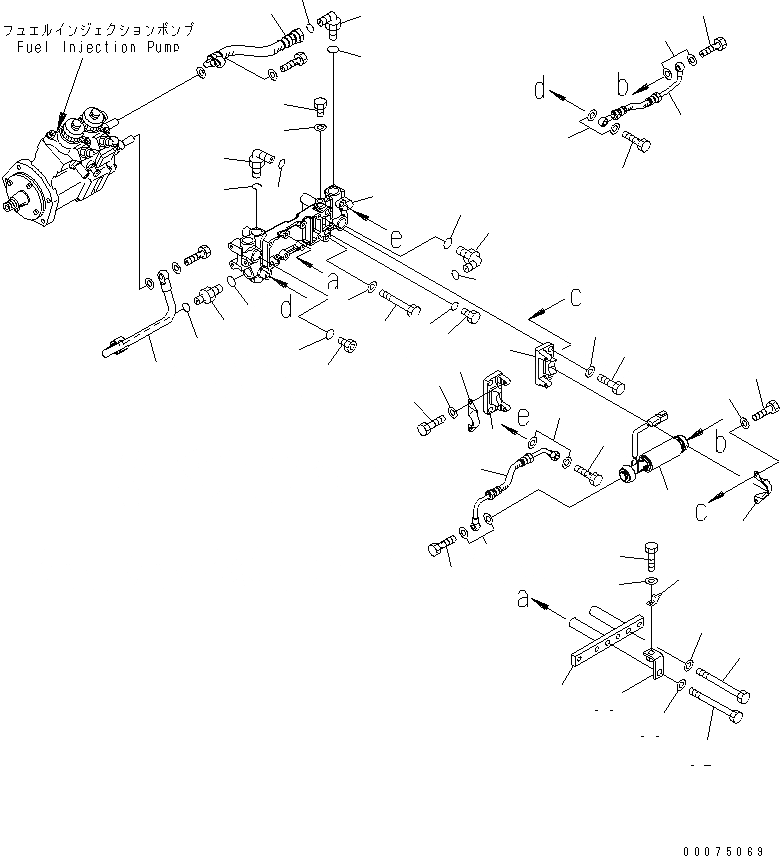 フュエルインジェクションポンプ
Fuel Injection Pump

d
b
e
a
d
c
e
b
c
a

00075069