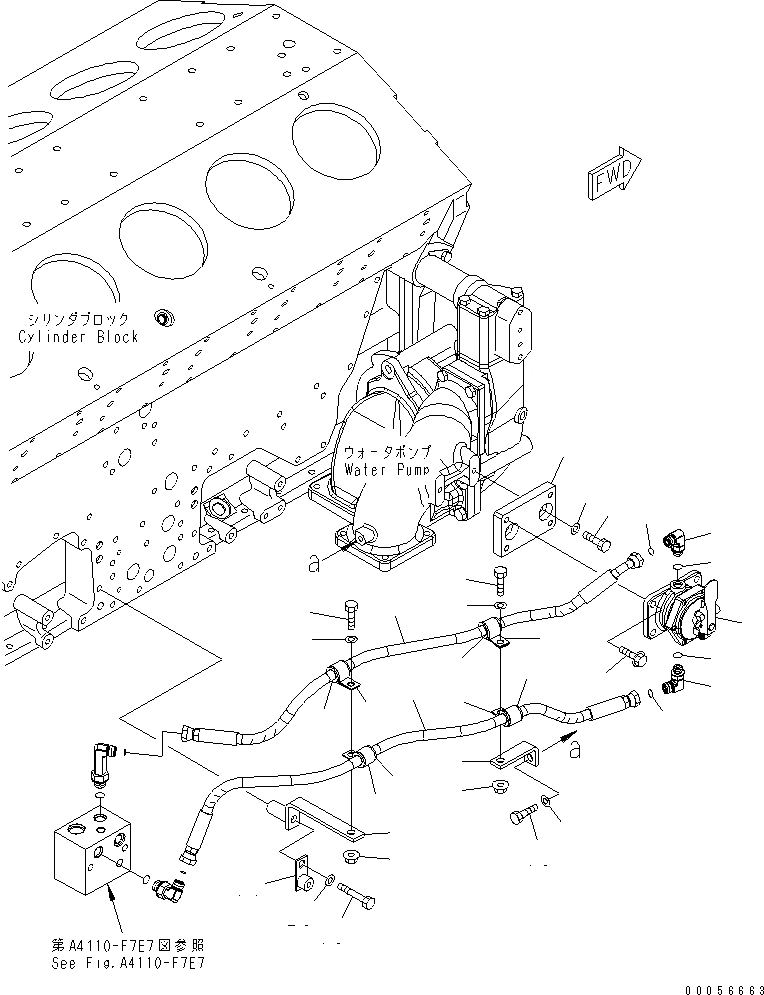 FWD

シリンダブロック
Cylinder Block

ウォータポンプ
Water Pump

a

a

第A4110-F7E7図参照
See Fig.A4110-F7E7

00056663