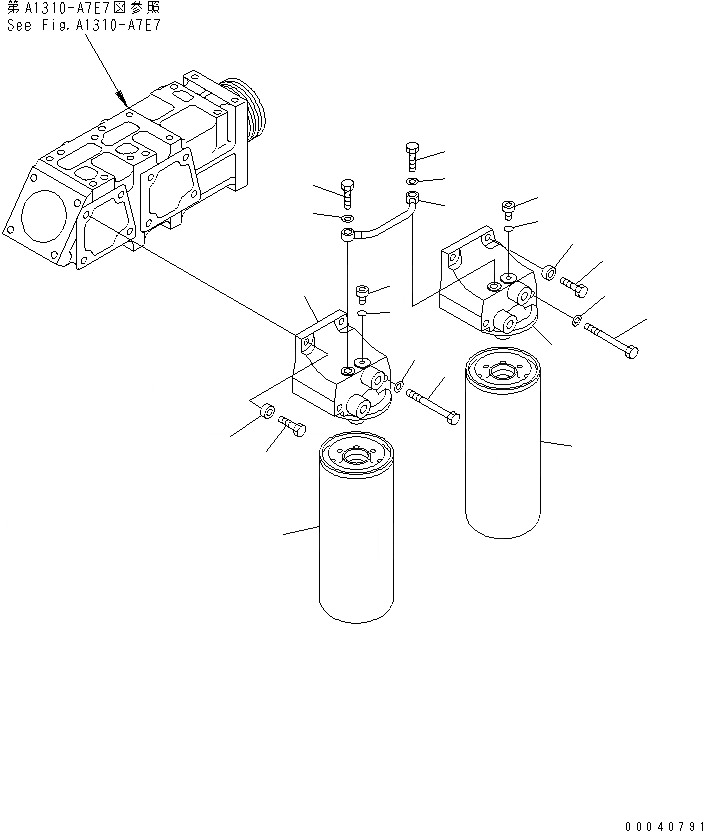 第A1310-A7E7図参照
See Fig.A1310-A7E7

00040791