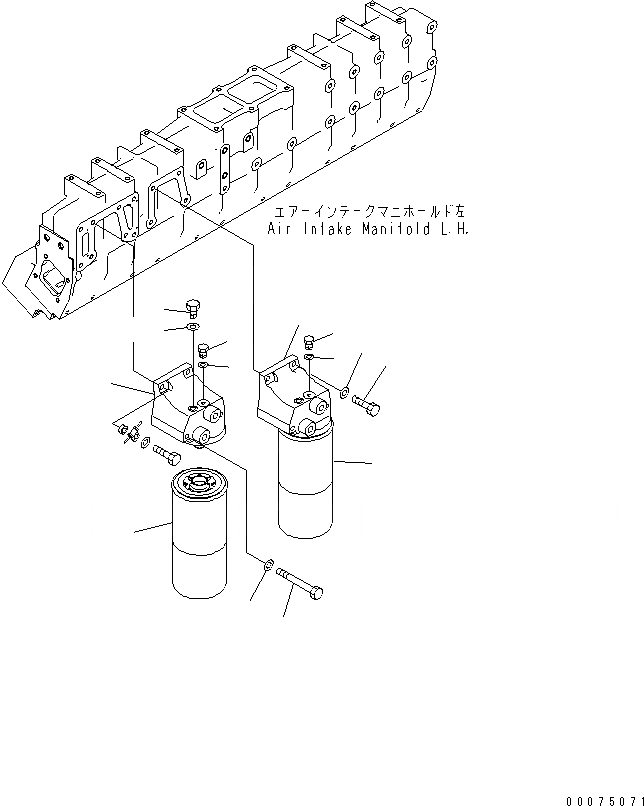 エアーインテークマニホールド左
Air Intake Manifold L.H.

00075071