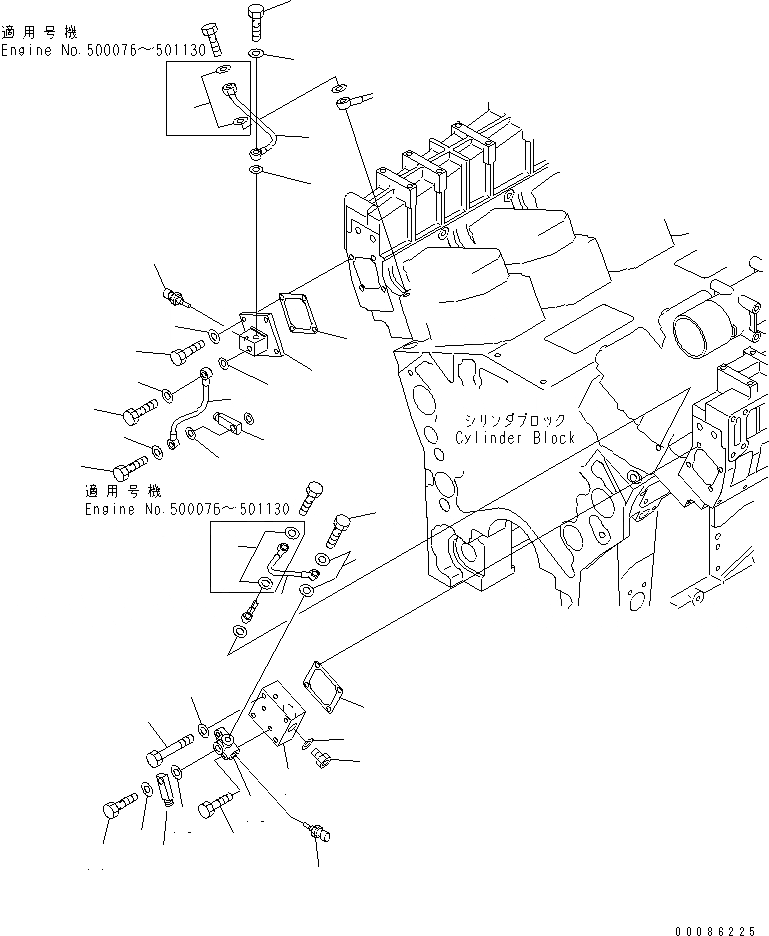 適用号機
Engine No.500076～501130

シリンダブロック
Cylinder Block

適用号機
Engine No.500076～501130

00086225