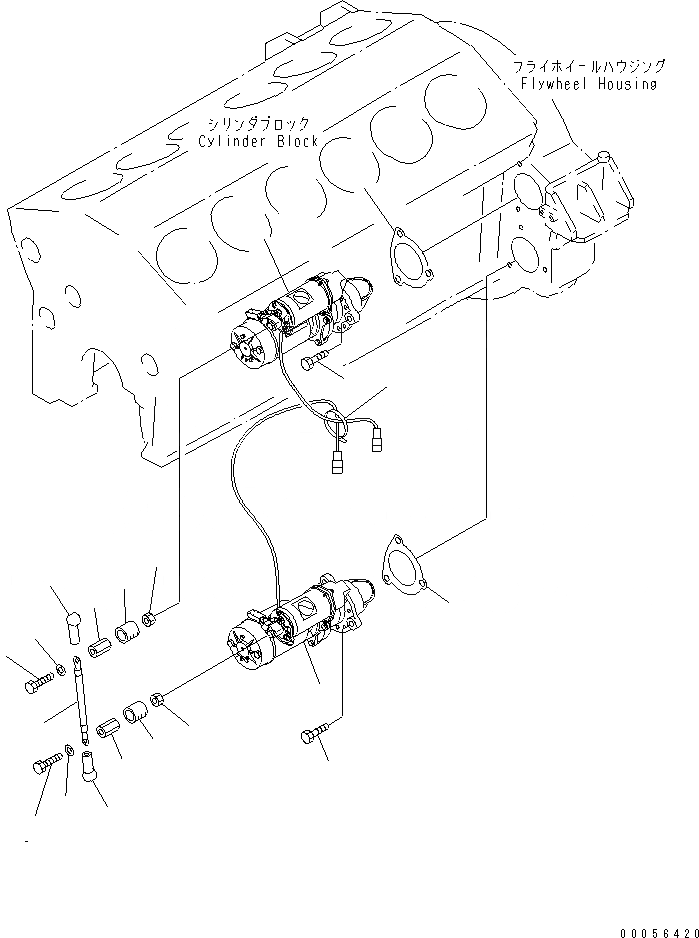 フライホイールハウジング
Flywheel Housing

シリンダブロック
Cylinder Block

00056420