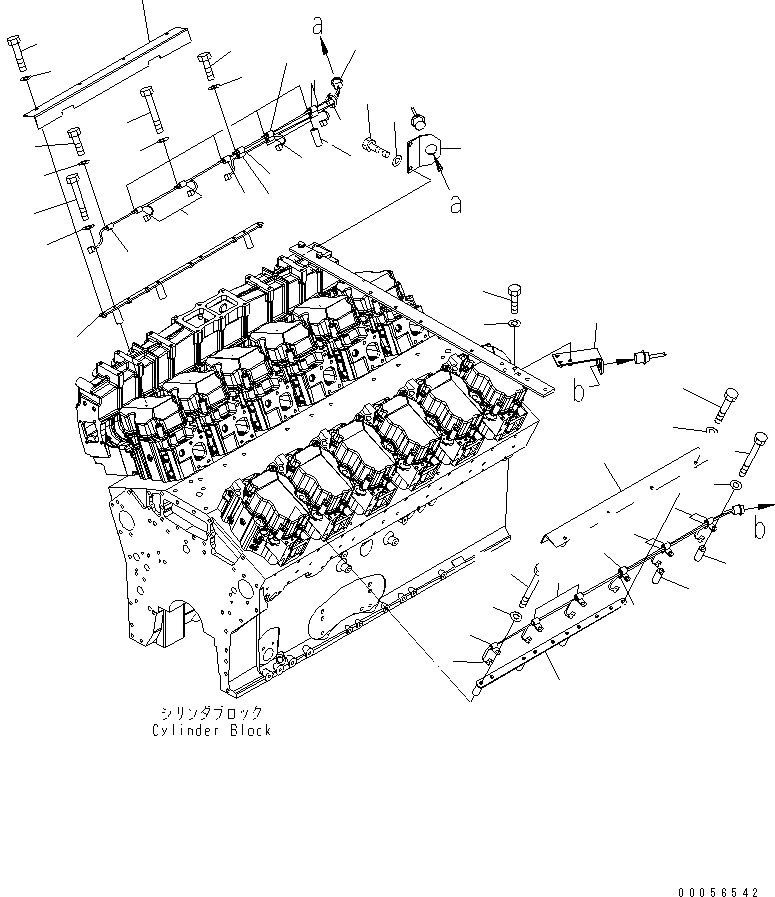 a
a
b
b
シリンダブロック
Cylinder Block
00056542