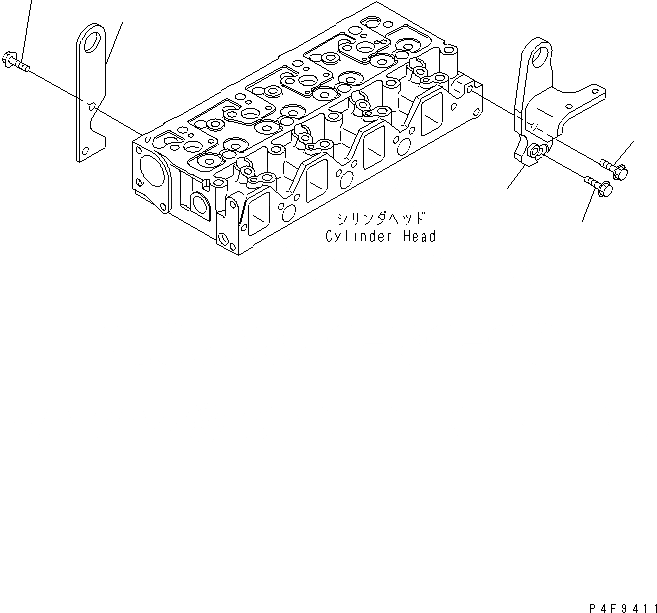 シリンダヘッド
Cylinder Head

P4F9411