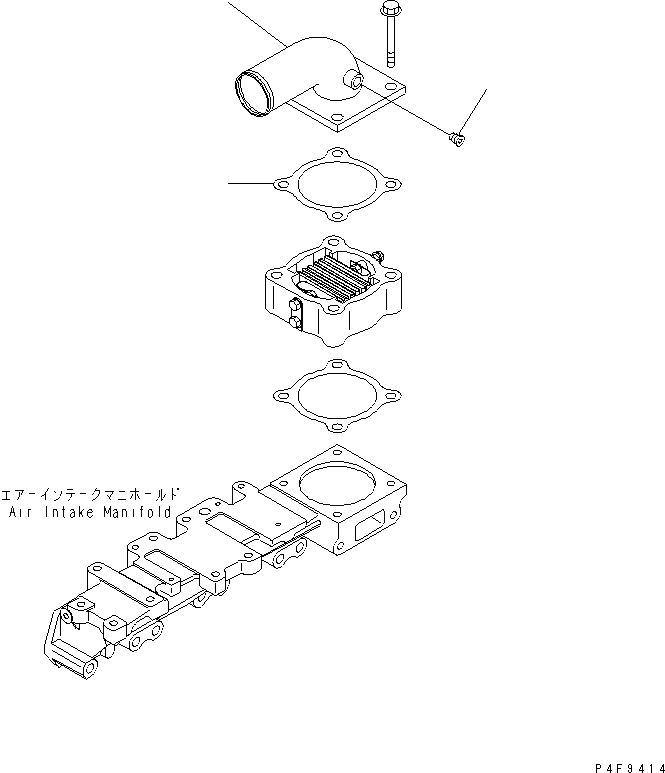 エアーインテークマニホールド
Air Intake Manifold

P4F9414