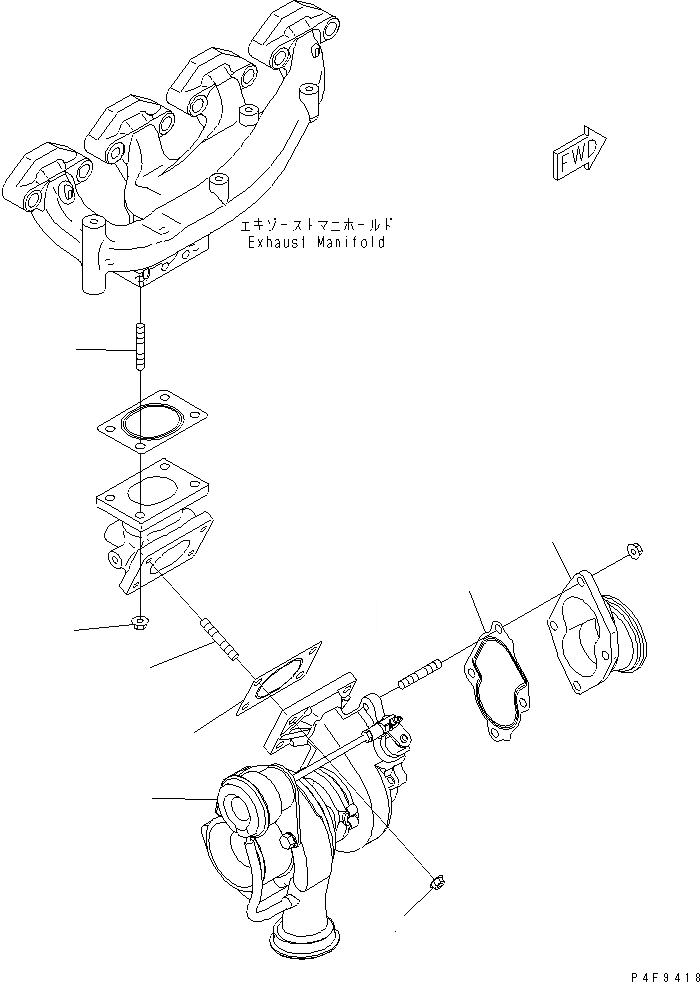 FWD

エキゾーストマニホールド
Exhaust Manifold

P4F9418