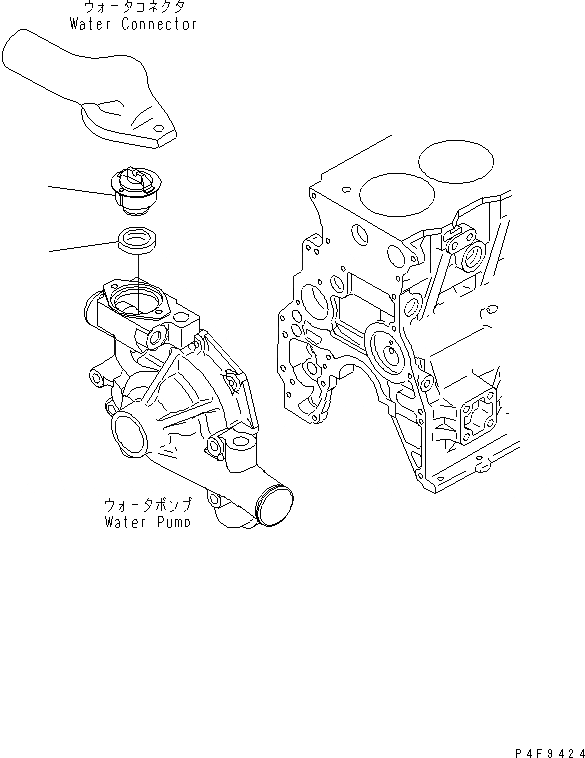 ウォータコネクタ
Water Connector

ウォータポンプ
Water Pump

P4F9424