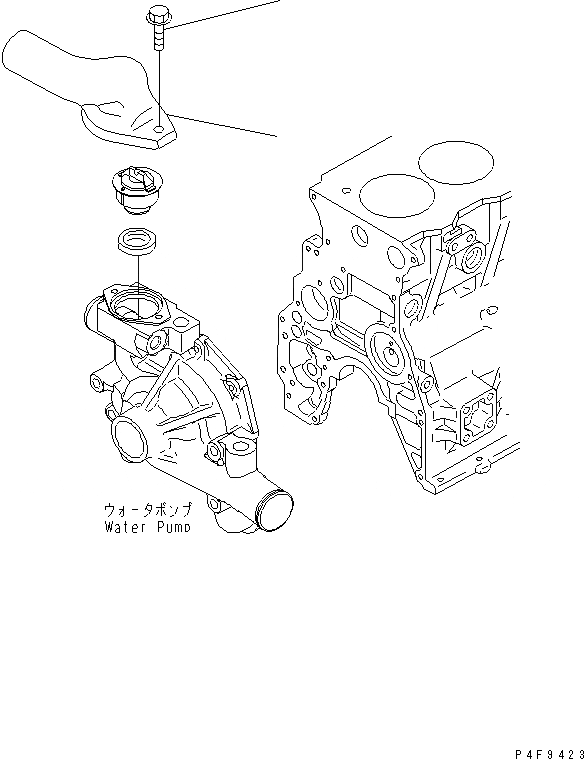 ウォータポンプ
Water Pump

P4F9423