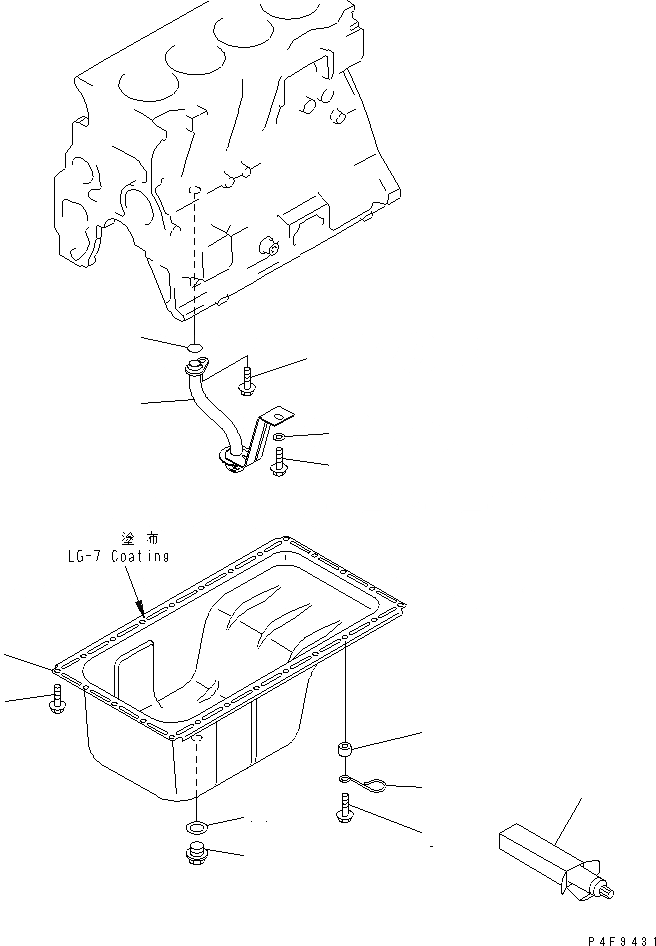 塗布
LG-7 Coating

P4F9431