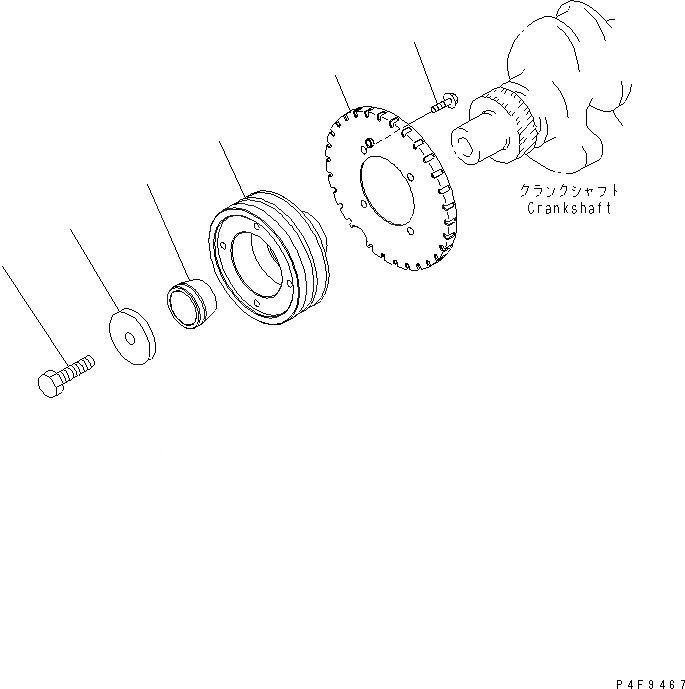 クランクシャフト
Crankshaft

P4F9467