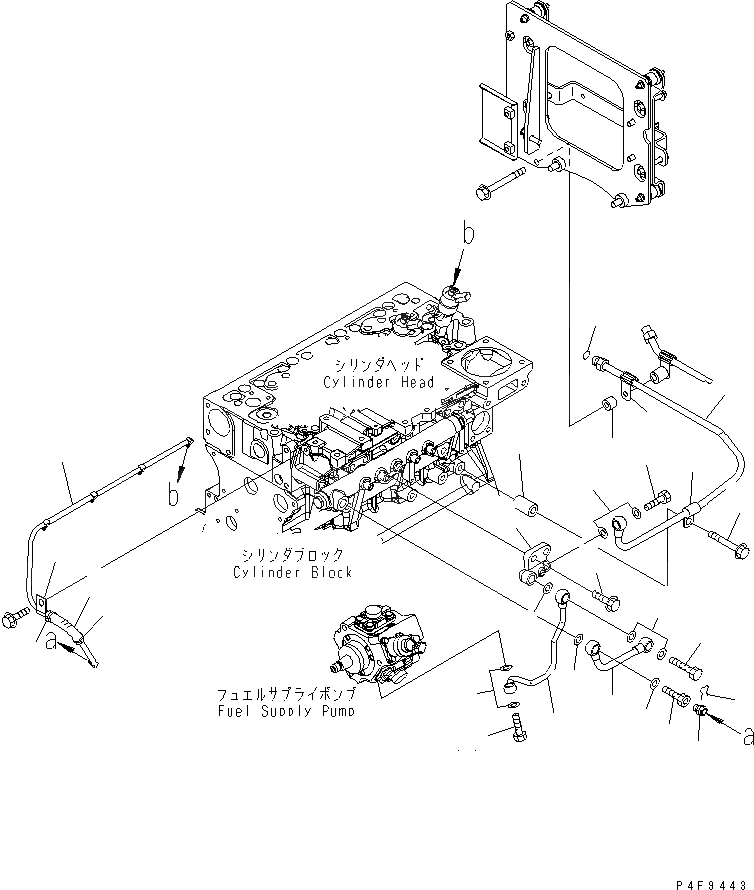 b

シリンダヘッド
Cylinder Head

b

シリンダブロック
Cylinder Block

a

フュエルサプライポンプ
Fuel Supply Pump

a

P4F9443