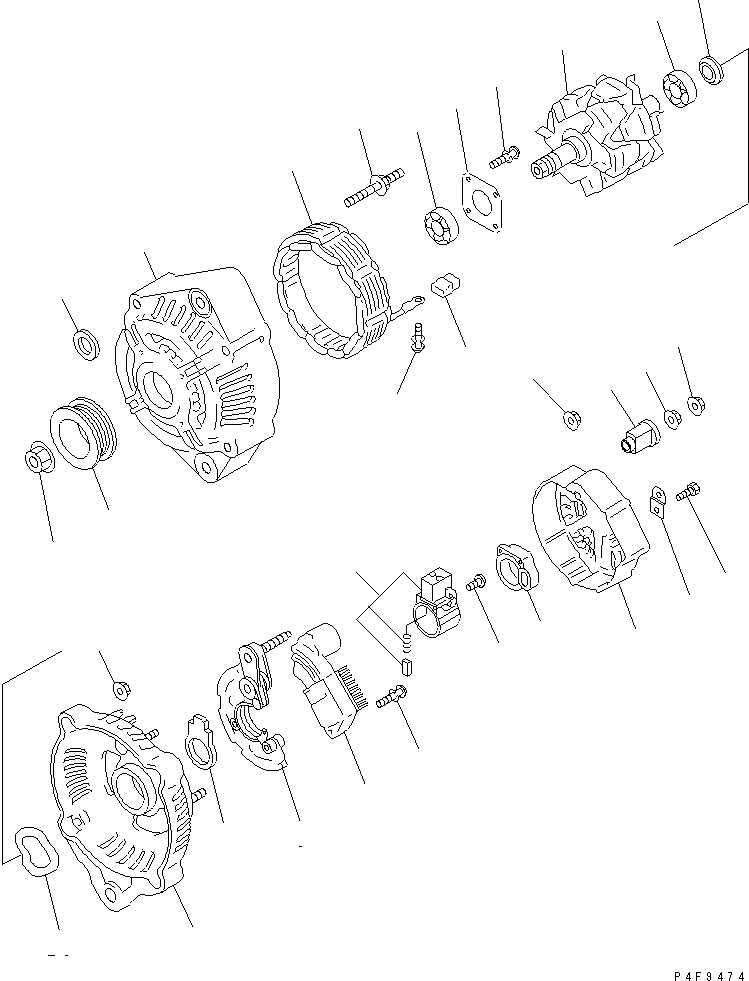 P4F9474