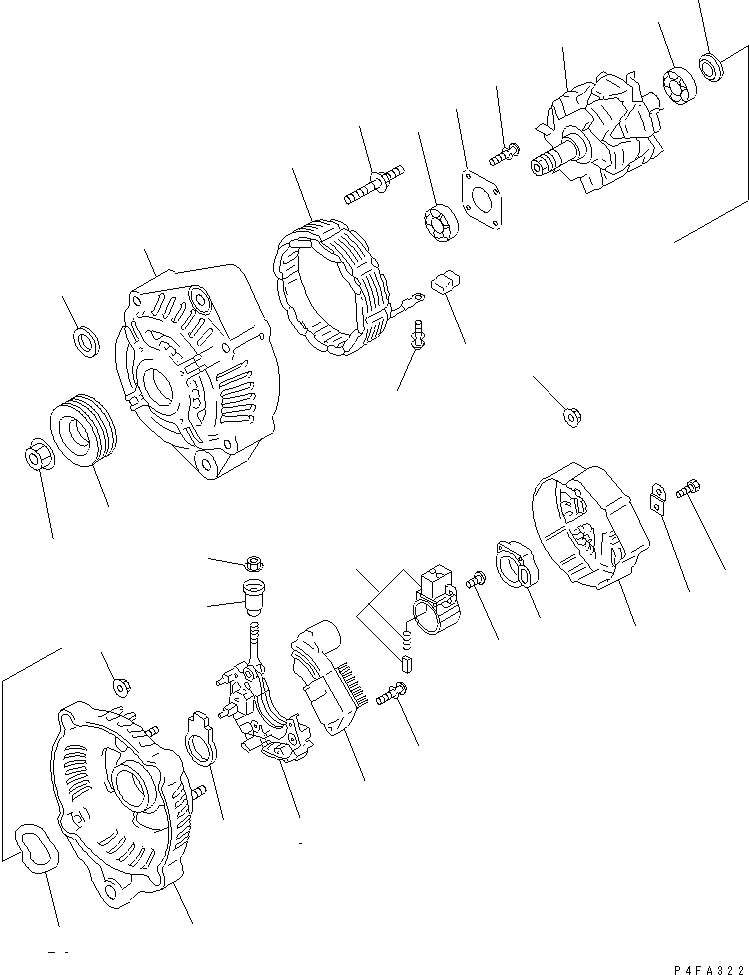 P4FA322