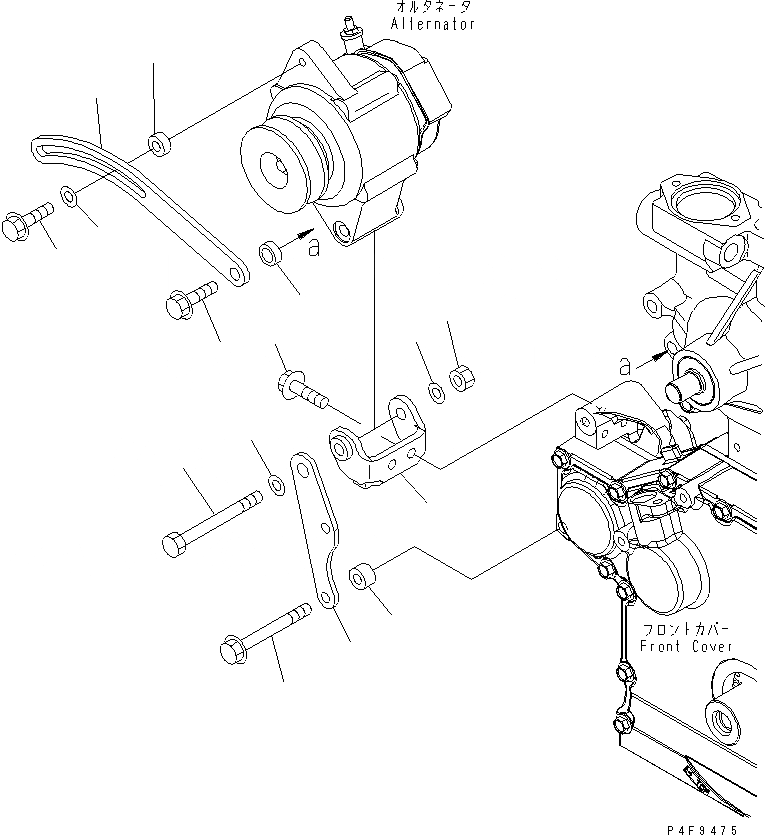 オルタネータ
Alternator

a

a

フロントカバー
Front Cover

P4F9475