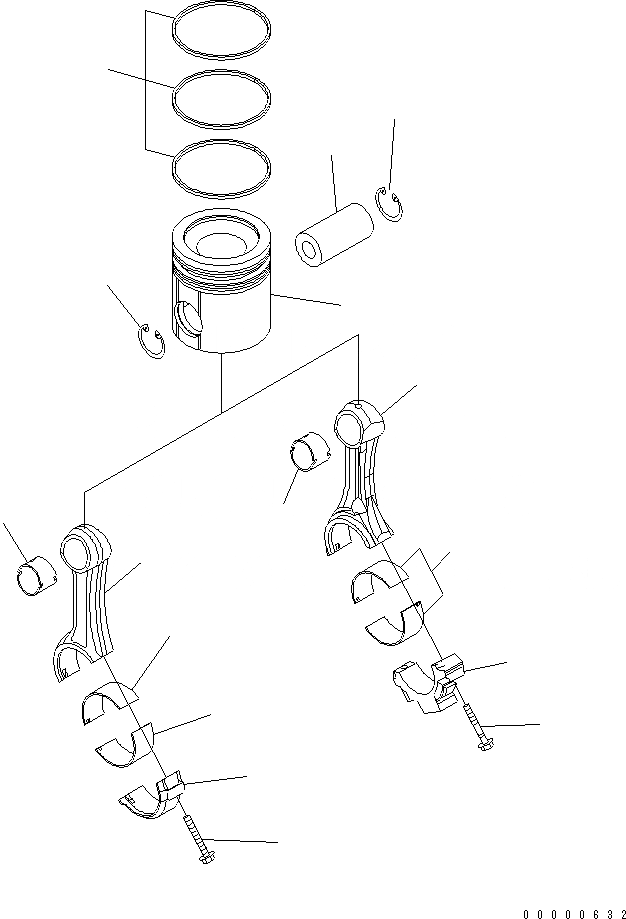 00000632