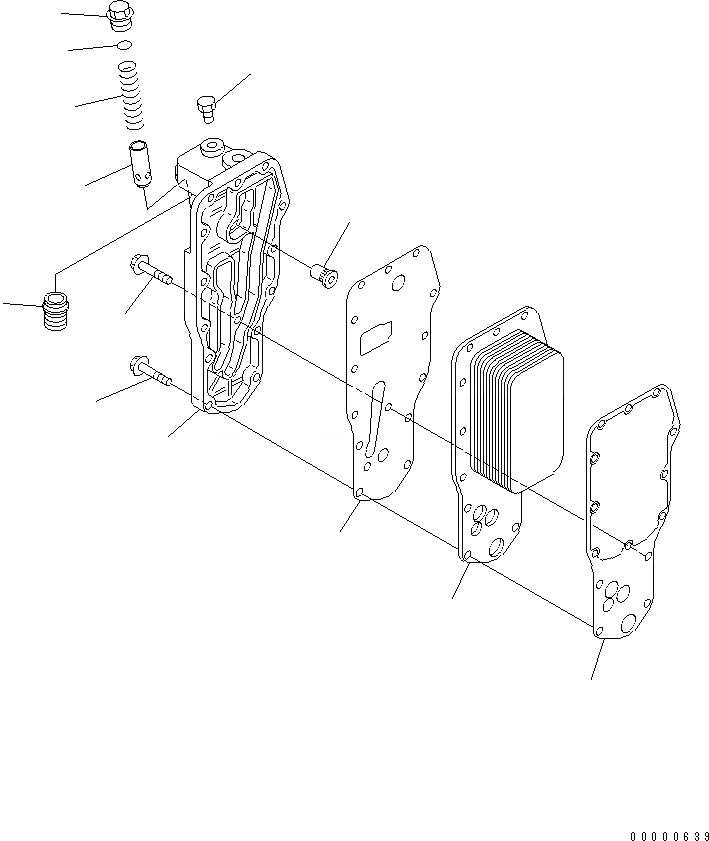 00000639