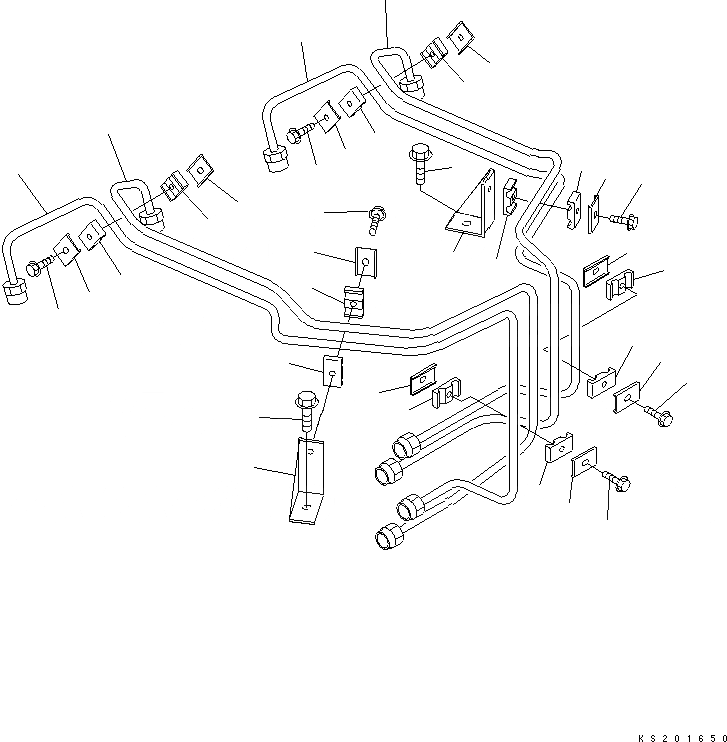 KS201650