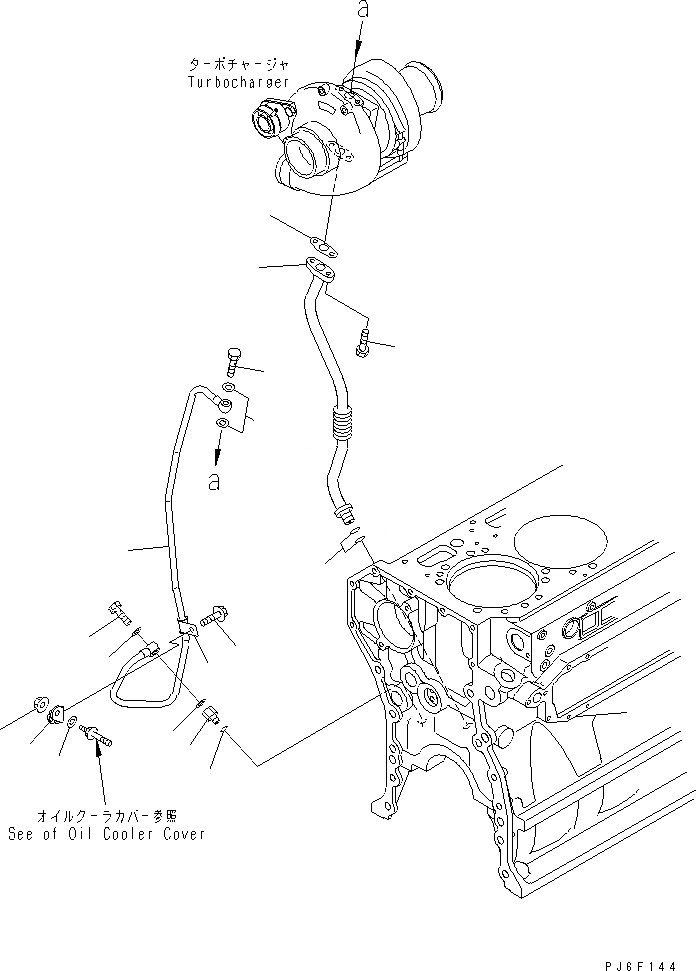 a

ターボチャージャ
Turbocharger

a

オイルクーラカバー参照
See of Oil Cooler Cover

PJ6F144