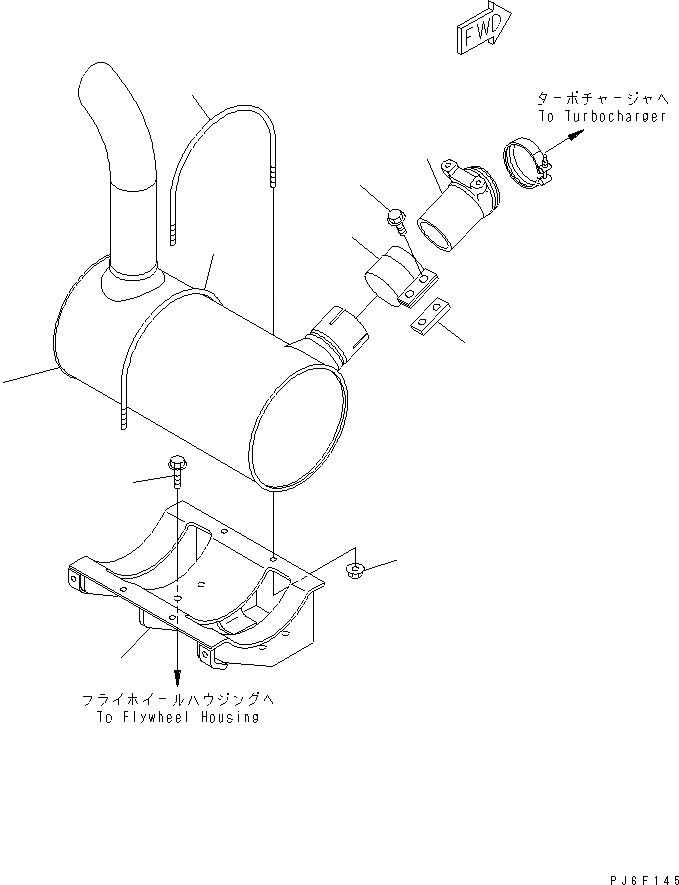 FWD

ターボチャージャへ
To Turbocharger

フライホイールハウジングへ
To Flywheel Housing

PJ6F145