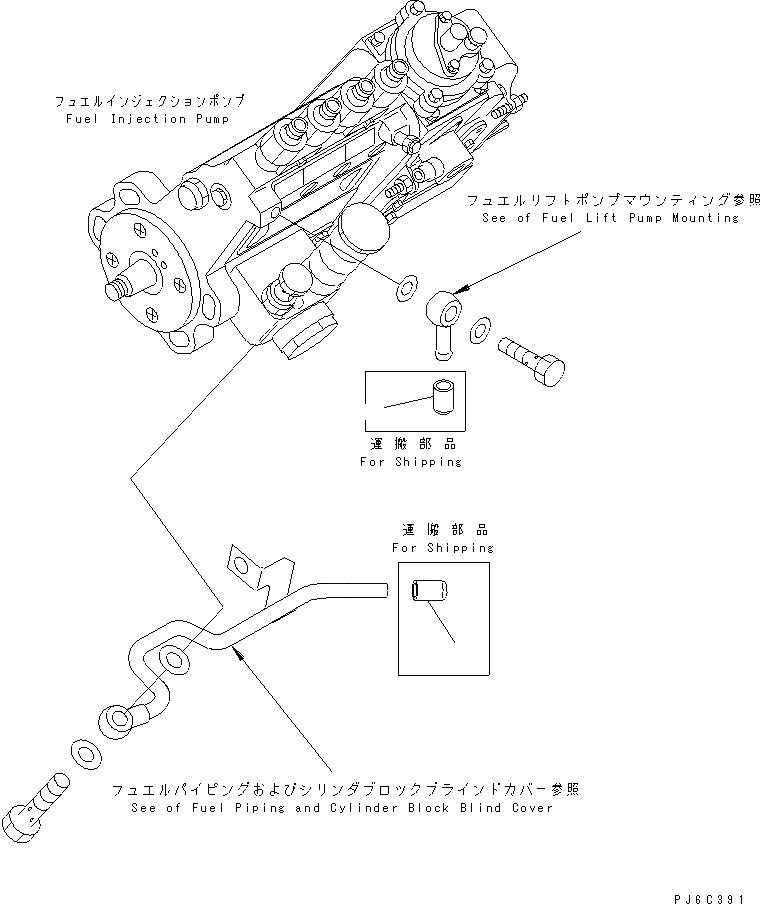 フュエルインジェクションポンプ
Fuel Injection Pump

フュエルリフトポンプマウンティング参照
See of Fuel Lift Pump Mounting

運搬部品
For Shipping

運搬部品
For Shipping

フュエルパイピングおよびシリンダブロックブラインドカバー参照
See of Fuel Piping and Cylinder Block Blind Cover

PJ6C391